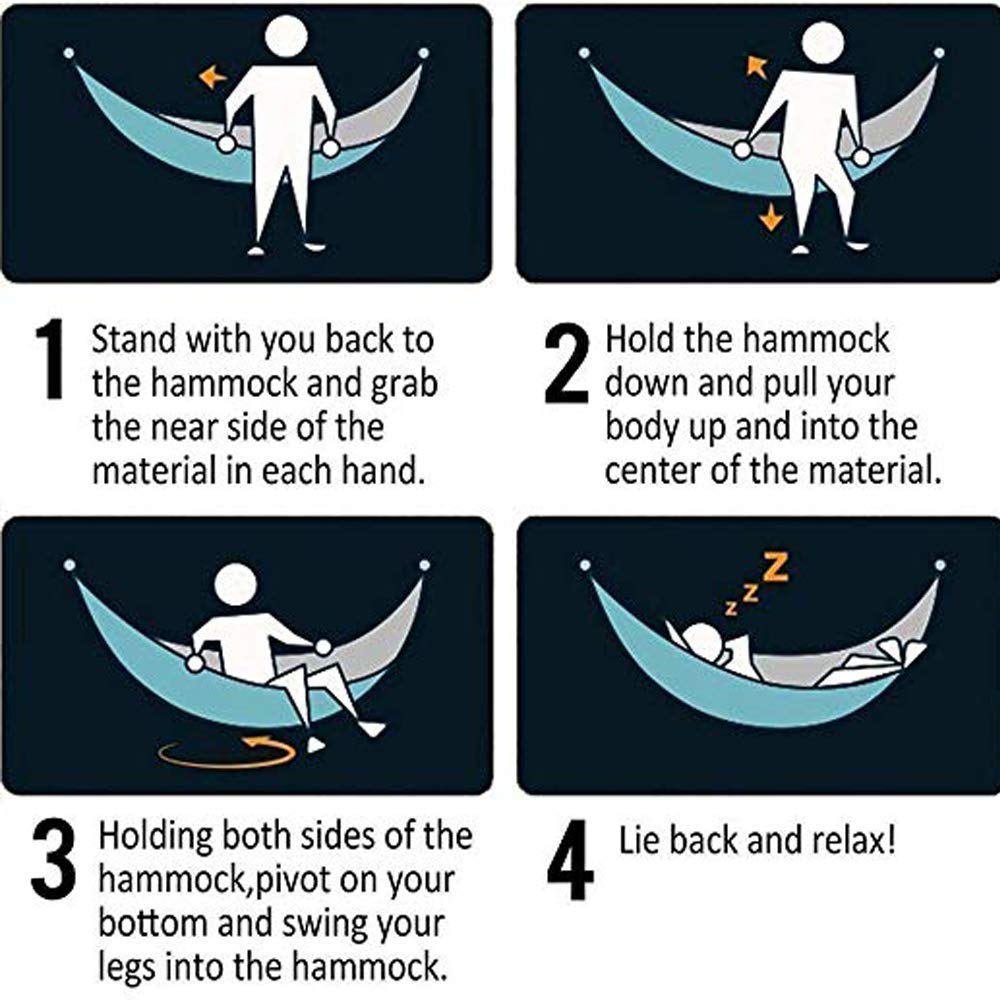 1 Stand with you back to the hammock and grab the near side of the material in each hand.

2 Hold the hammock down and pull your body up and into the center of the material.

z z Z

3 Holding both sides of the hammock,pivot on your bottom and swing your legs into the hammock.

4 Lie back and relax!